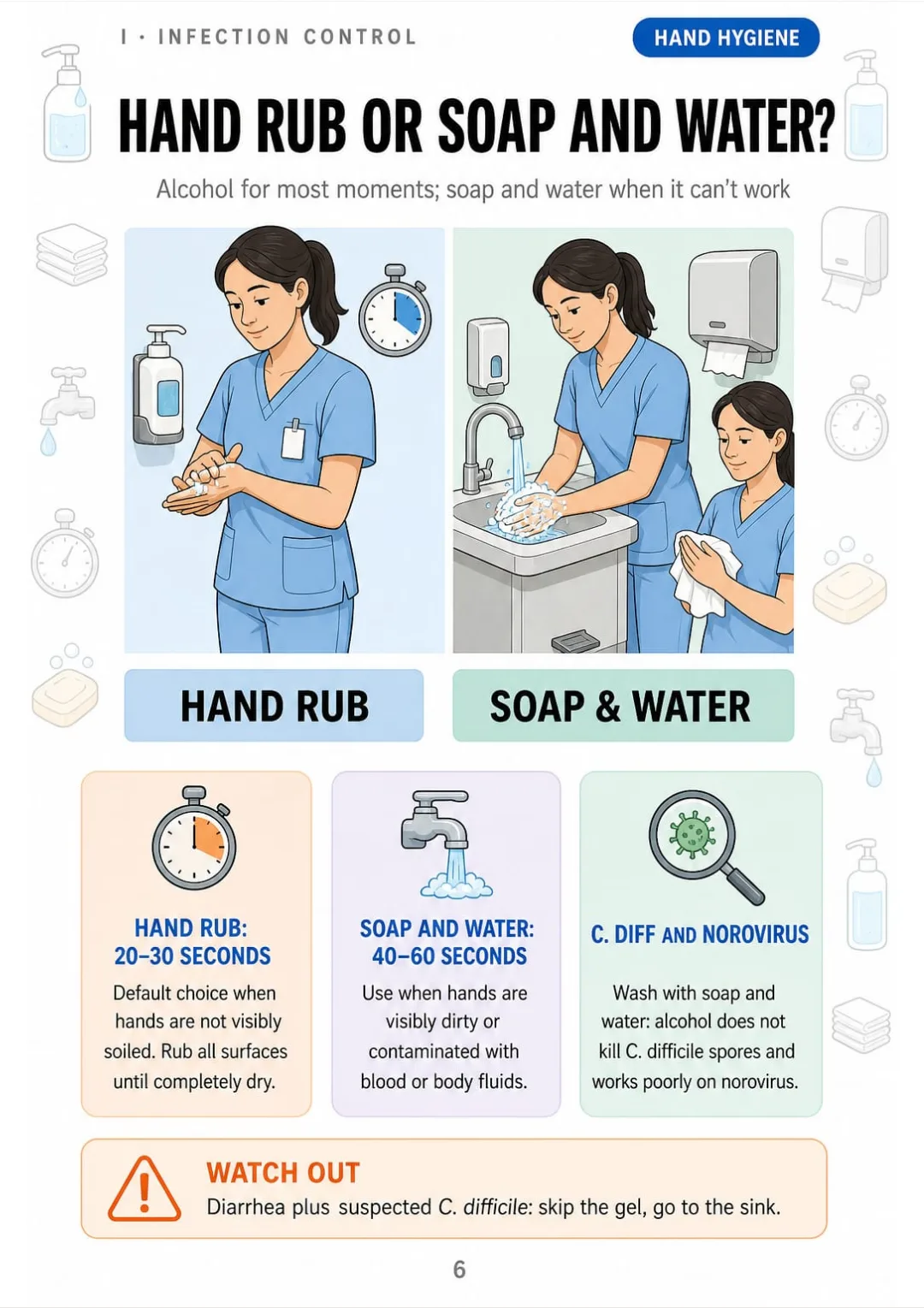 I · INFECTION CONTROL

HAND HYGIENE

HAND RUB OR SOAP AND WATER?

Alcohol for most moments; soap and water when it can't work

HAND RUB

SOAP & WATER

HAND RUB:
20–30 SECONDS

Default choice when hands are not visibly soiled. Rub all surfaces until completely dry.

SOAP AND WATER:
40–60 SECONDS

Use when hands are visibly dirty or contaminated with blood or body fluids.

C. DIFF AND NOROVIRUS

Wash with soap and water: alcohol does not kill C. difficile spores and works poorly on norovirus.

WATCH OUT

Diarrhea plus suspected C. difficile: skip the gel, go to the sink.

6