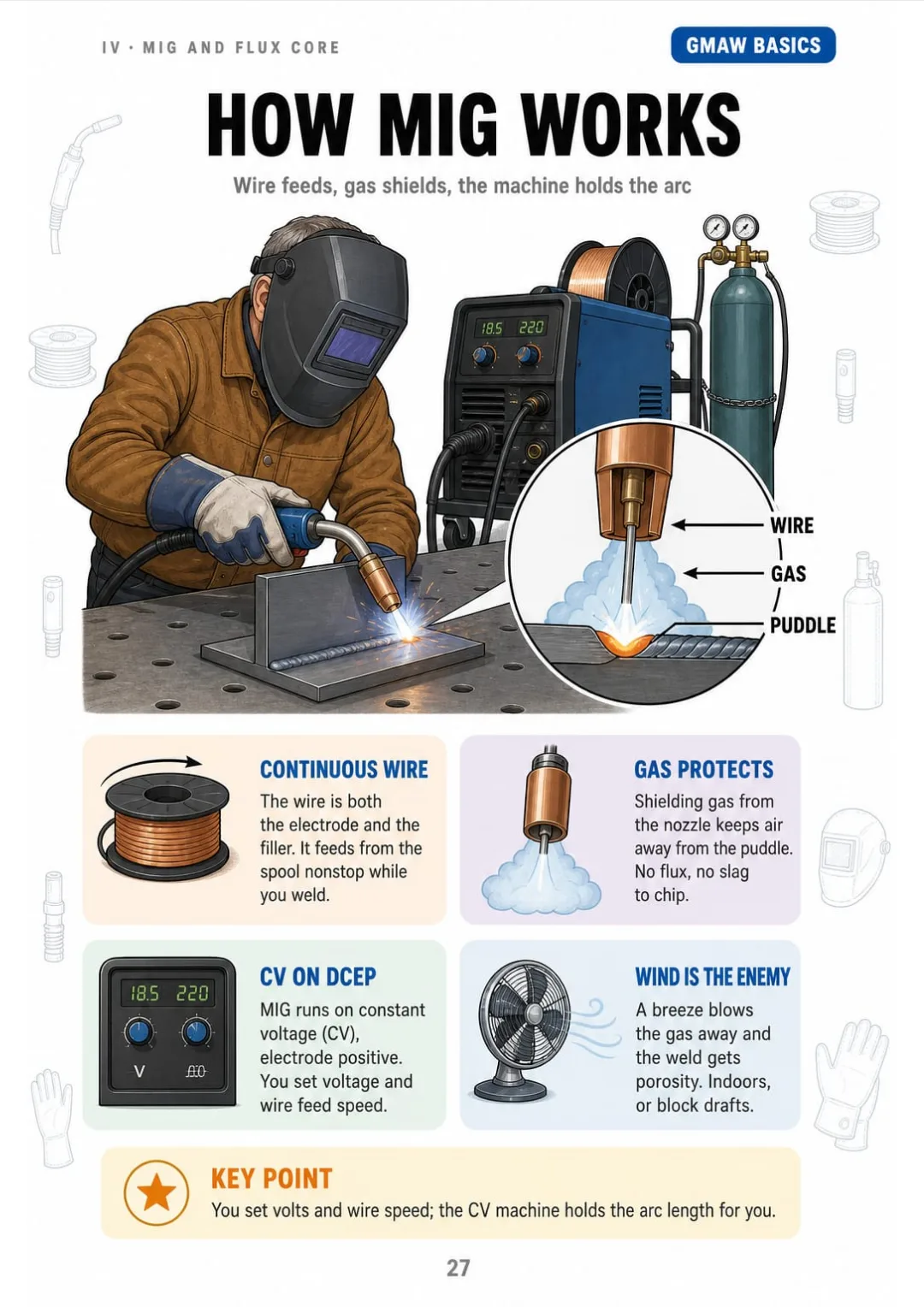 IV · MIG AND FLUX CORE

GMAW BASICS

HOW MIG WORKS

Wire feeds, gas shields, the machine holds the arc

18.5 220

WIRE

GAS

PUDDLE

CONTINUOUS WIRE

The wire is both the electrode and the filler. It feeds from the spool nonstop while you weld.

GAS PROTECTS

Shielding gas from the nozzle keeps air away from the puddle. No flux, no slag to chip.

18.5 220

V

CV ON DCEP

MIG runs on constant voltage (CV), electrode positive. You set voltage and wire feed speed.

WIND IS THE ENEMY

A breeze blows the gas away and the weld gets porosity. Indoors, or block drafts.

KEY POINT

You set volts and wire speed; the CV machine holds the arc length for you.

27