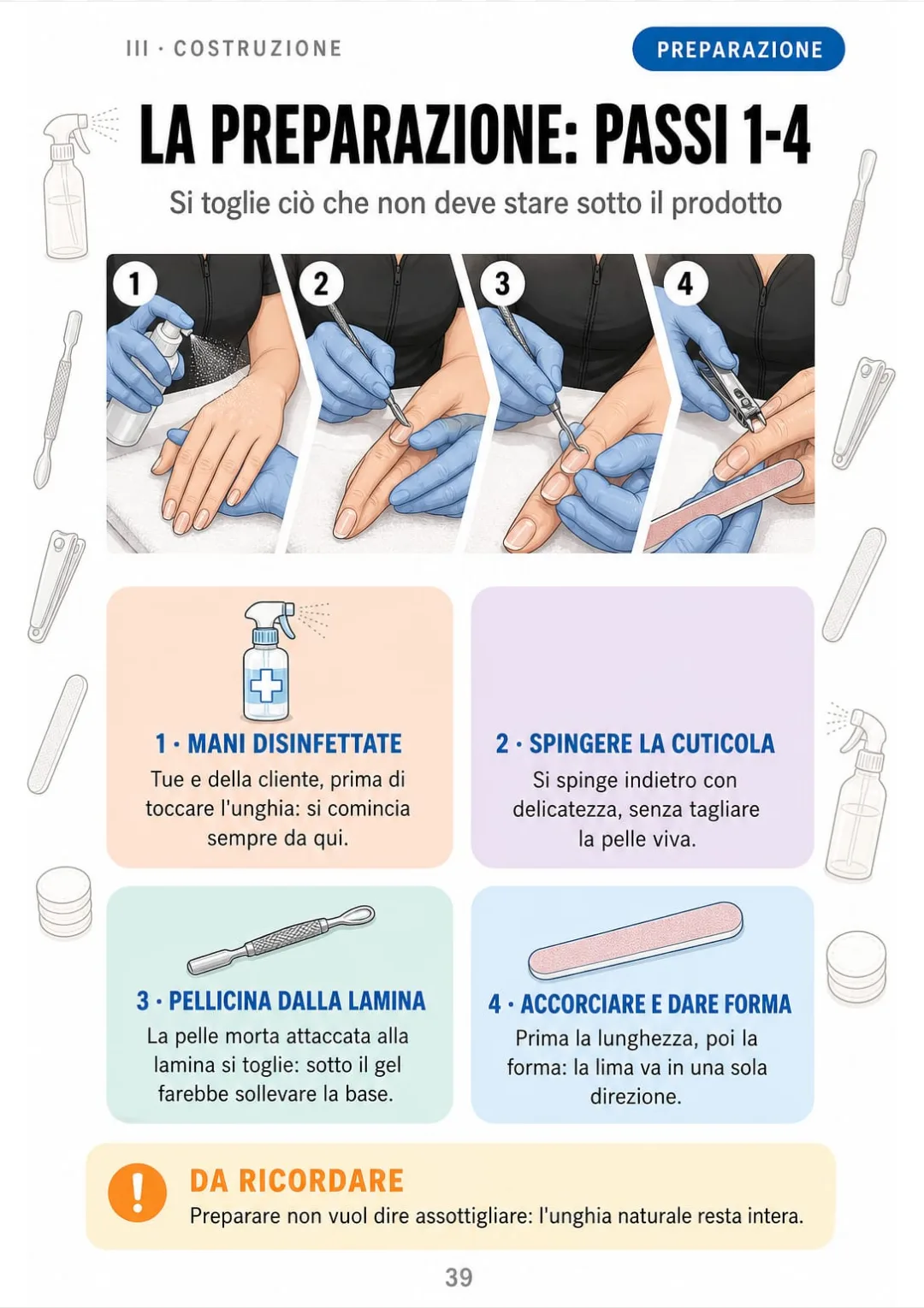 III · COSTRUZIONE

PREPARAZIONE

LA PREPARAZIONE: PASSI 1-4

Si toglie ciò che non deve stare sotto il prodotto

1

2

3

4

1 · MANI DISINFETTATE

Tue e della cliente, prima di toccare l'unghia: si comincia sempre da qui.

2 · SPINGERE LA CUTICOLA

Si spinge indietro con delicatezza, senza tagliare la pelle viva.

3 · PELLICINA DALLA LAMINA

La pelle morta attaccata alla lamina si toglie: sotto il gel farebbe sollevare la base.

4 · ACCORCIARE E DARE FORMA

Prima la lunghezza, poi la forma: la lima va in una sola direzione.

!

DA RICORDARE

Preparare non vuol dire assottigliare: l'unghia naturale resta intera.

39