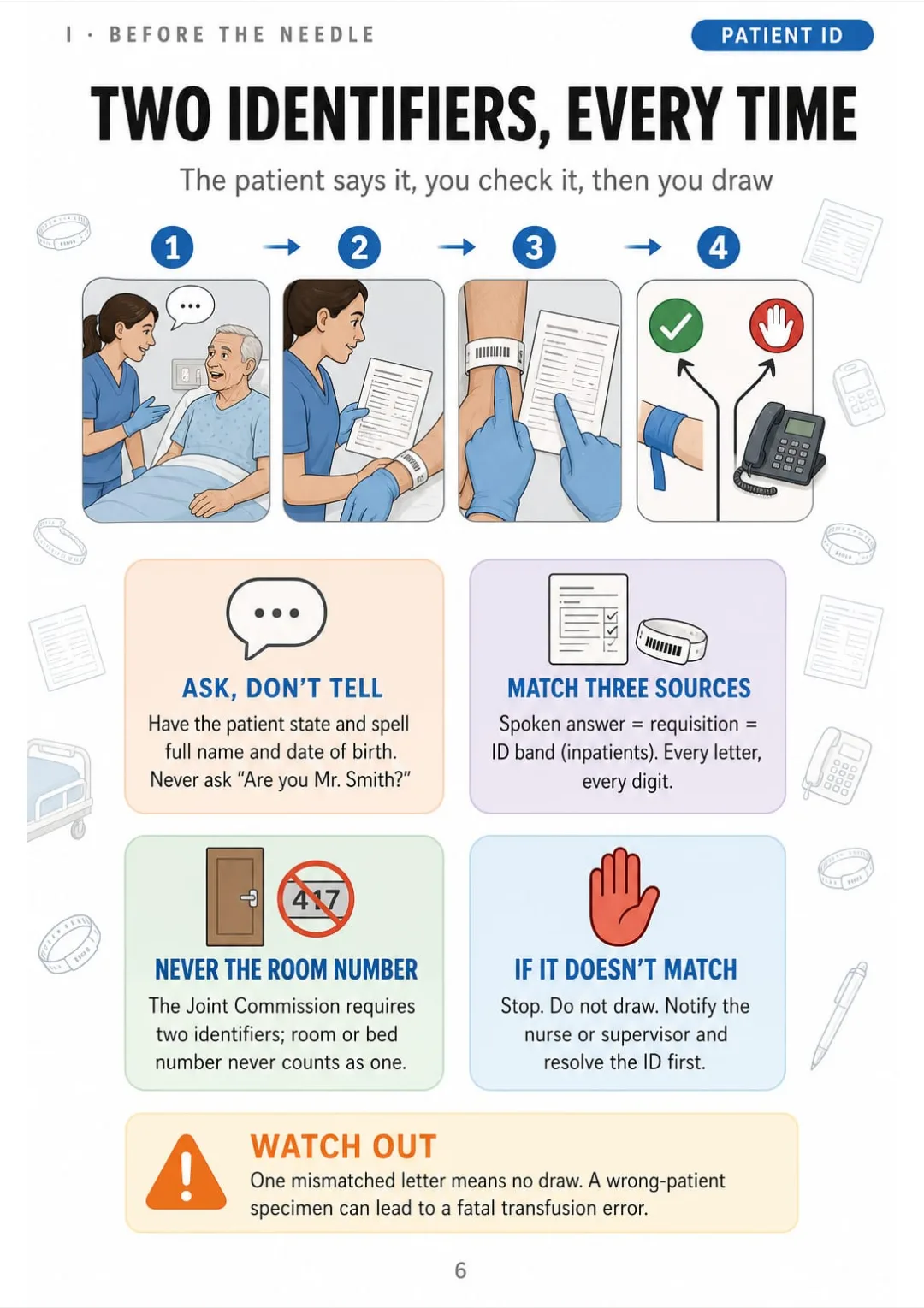 I · BEFORE THE NEEDLE

PATIENT ID

TWO IDENTIFIERS, EVERY TIME

The patient says it, you check it, then you draw

1 → 2 → 3 → 4

ASK, DON'T TELL

Have the patient state and spell full name and date of birth. Never ask "Are you Mr. Smith?"

MATCH THREE SOURCES

Spoken answer = requisition = ID band (inpatients). Every letter, every digit.

417

NEVER THE ROOM NUMBER

The Joint Commission requires two identifiers; room or bed number never counts as one.

IF IT DOESN'T MATCH

Stop. Do not draw. Notify the nurse or supervisor and resolve the ID first.

WATCH OUT

One mismatched letter means no draw. A wrong-patient specimen can lead to a fatal transfusion error.

6