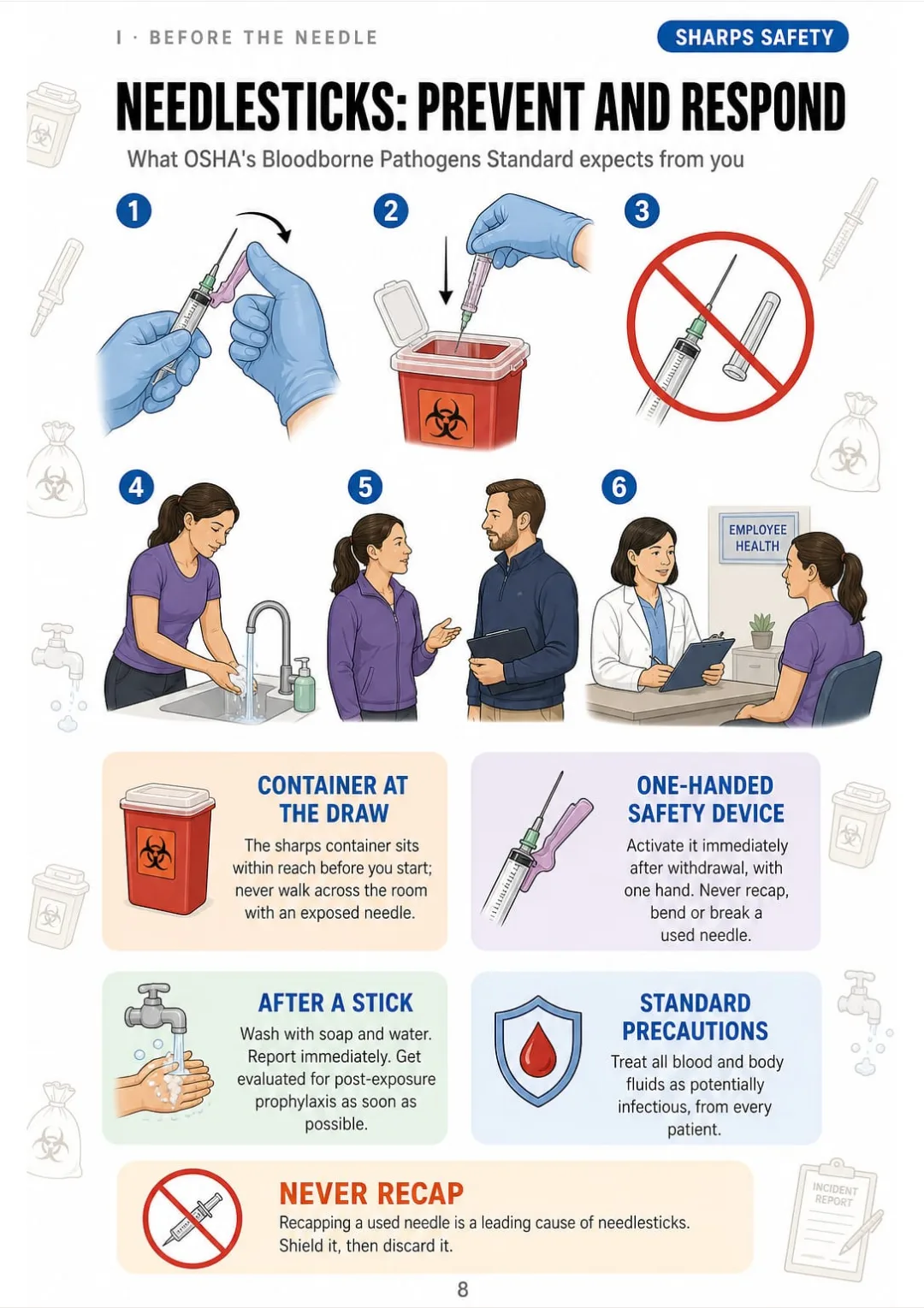 I · BEFORE THE NEEDLE

SHARPS SAFETY

NEEDLESTICKS: PREVENT AND RESPOND

What OSHA's Bloodborne Pathogens Standard expects from you

1

2

3

4

5

6

EMPLOYEE HEALTH

CONTAINER AT THE DRAW

The sharps container sits within reach before you start; never walk across the room with an exposed needle.

ONE-HANDED SAFETY DEVICE

Activate it immediately after withdrawal, with one hand. Never recap, bend or break a used needle.

AFTER A STICK

Wash with soap and water. Report immediately. Get evaluated for post-exposure prophylaxis as soon as possible.

STANDARD PRECAUTIONS

Treat all blood and body fluids as potentially infectious, from every patient.

NEVER RECAP

Recapping a used needle is a leading cause of needlesticks. Shield it, then discard it.

INCIDENT REPORT

8